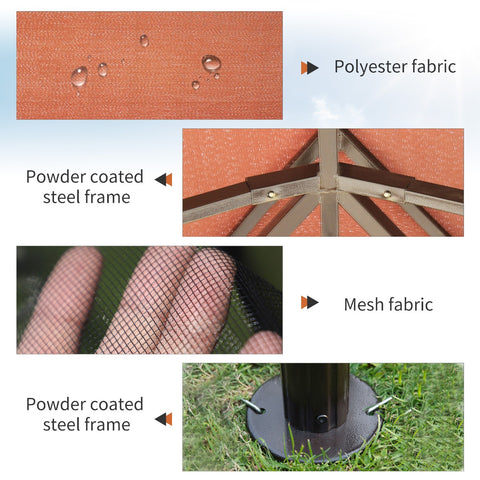 Polyester fabric

Powder coated steel frame

Mesh fabric

Powder coated steel frame