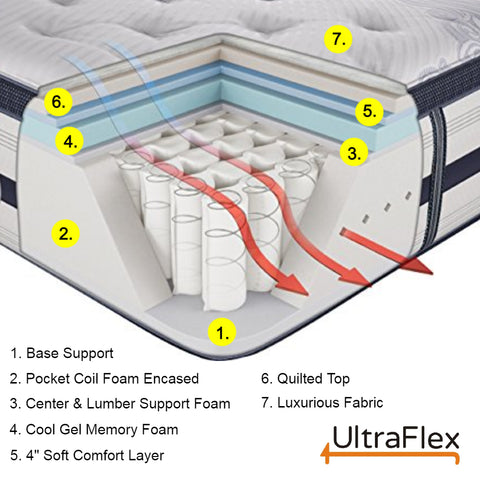 7.

6.

5.

4.

3.

2.

1.

1. Base Support

2. Pocket Coil Foam Encased

3. Center & Lumber Support Foam

4. Cool Gel Memory Foam

5. 4" Soft Comfort Layer

6. Quilted Top

7. Luxurious Fabric

UltraFlex