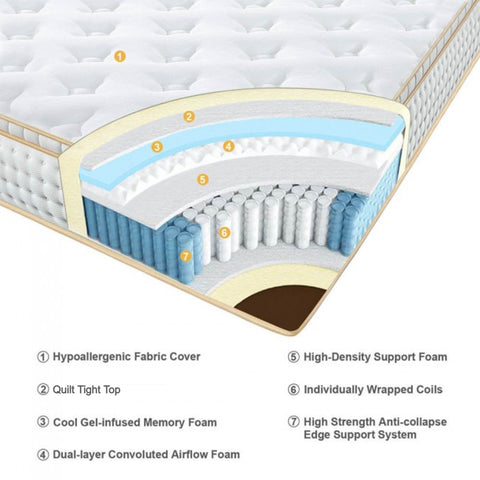 1

2

3

4

5

6

7

① Hypoallergenic Fabric Cover

② Quilt Tight Top

③ Cool Gel-infused Memory Foam

④ Dual-layer Convoluted Airflow Foam

⑤ High-Density Support Foam

⑥ Individually Wrapped Coils

⑦ High Strength Anti-collapse Edge Support System