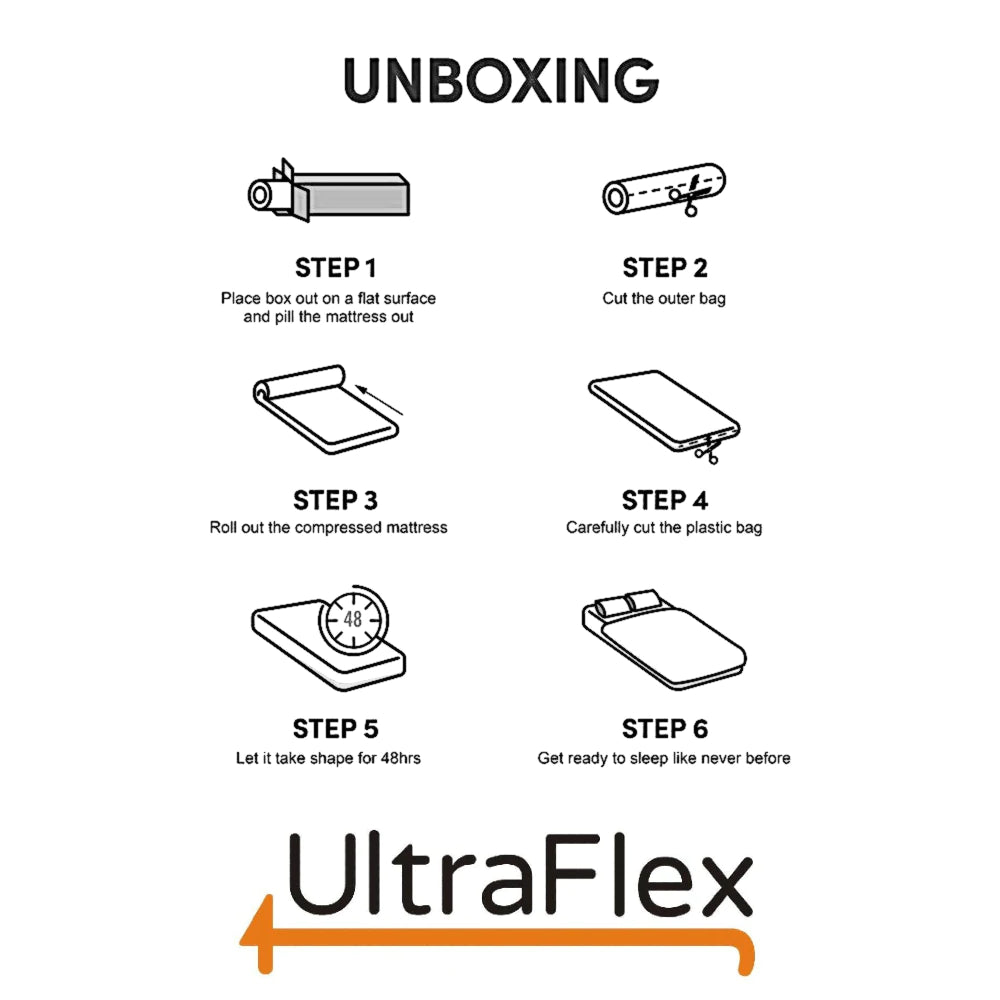 UNBOXING

STEP 1
Place box out on a flat surface and pill the mattress out

STEP 2
Cut the outer bag

STEP 3
Roll out the compressed mattress

STEP 4
Carefully cut the plastic bag

48

STEP 5
Let it take shape for 48hrs

STEP 6
Get ready to sleep like never before

UltraFlex