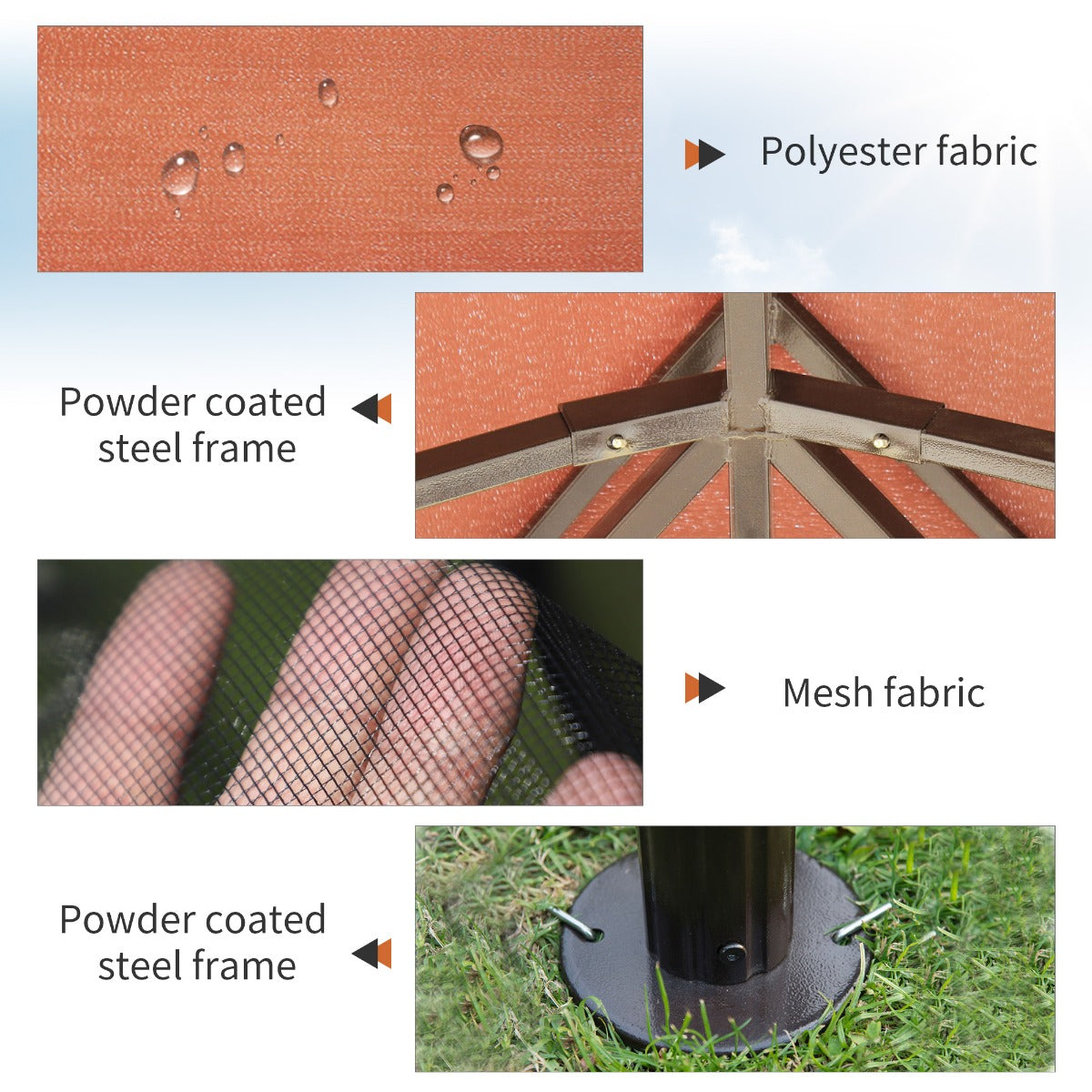 Polyester fabric

Powder coated steel frame

Mesh fabric

Powder coated steel frame