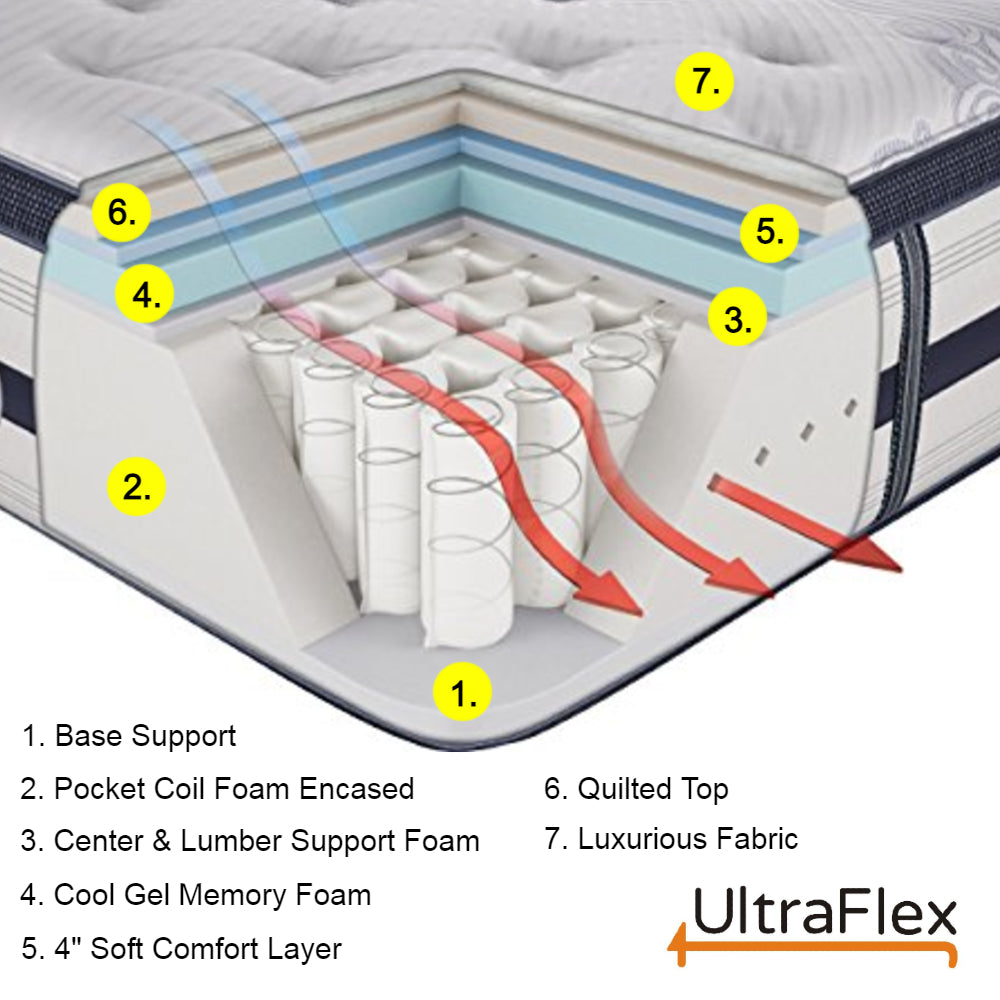 7.

6.

5.

4.

3.

2.

1.

1. Base Support

2. Pocket Coil Foam Encased

3. Center & Lumber Support Foam

4. Cool Gel Memory Foam

5. 4" Soft Comfort Layer

6. Quilted Top

7. Luxurious Fabric

UltraFlex