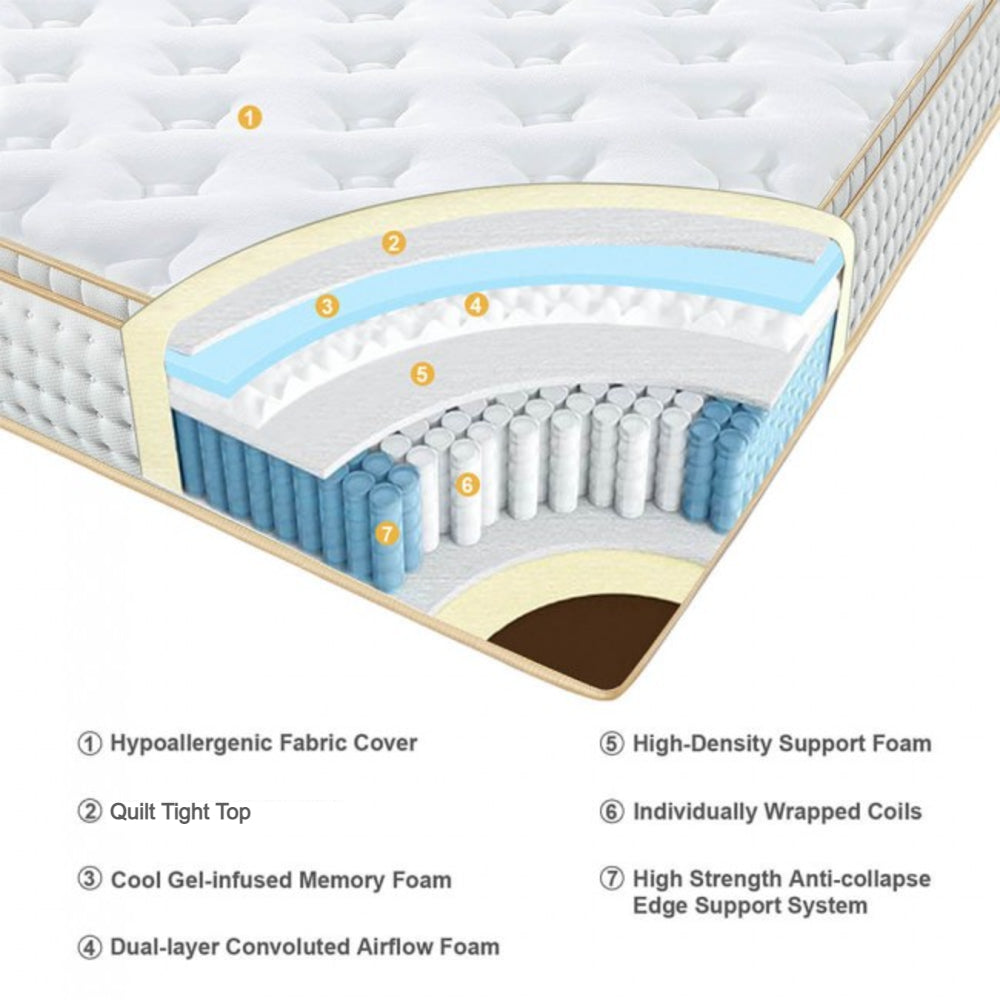 1
2
3
4
5
6
7

① Hypoallergenic Fabric Cover

② Quilt Tight Top

③ Cool Gel-infused Memory Foam

④ Dual-layer Convoluted Airflow Foam

⑤ High-Density Support Foam

⑥ Individually Wrapped Coils

⑦ High Strength Anti-collapse Edge Support System